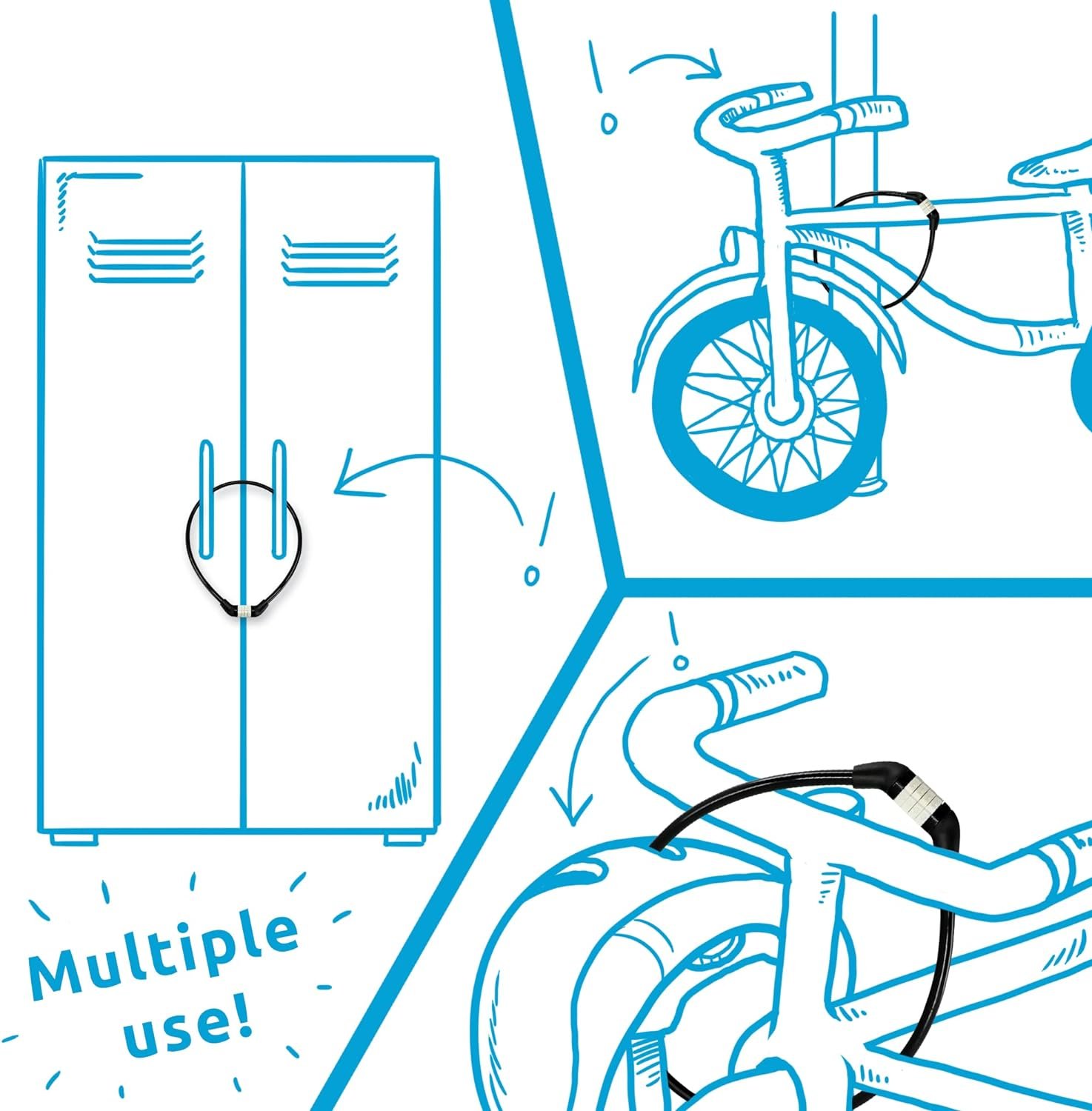 Multiple use!